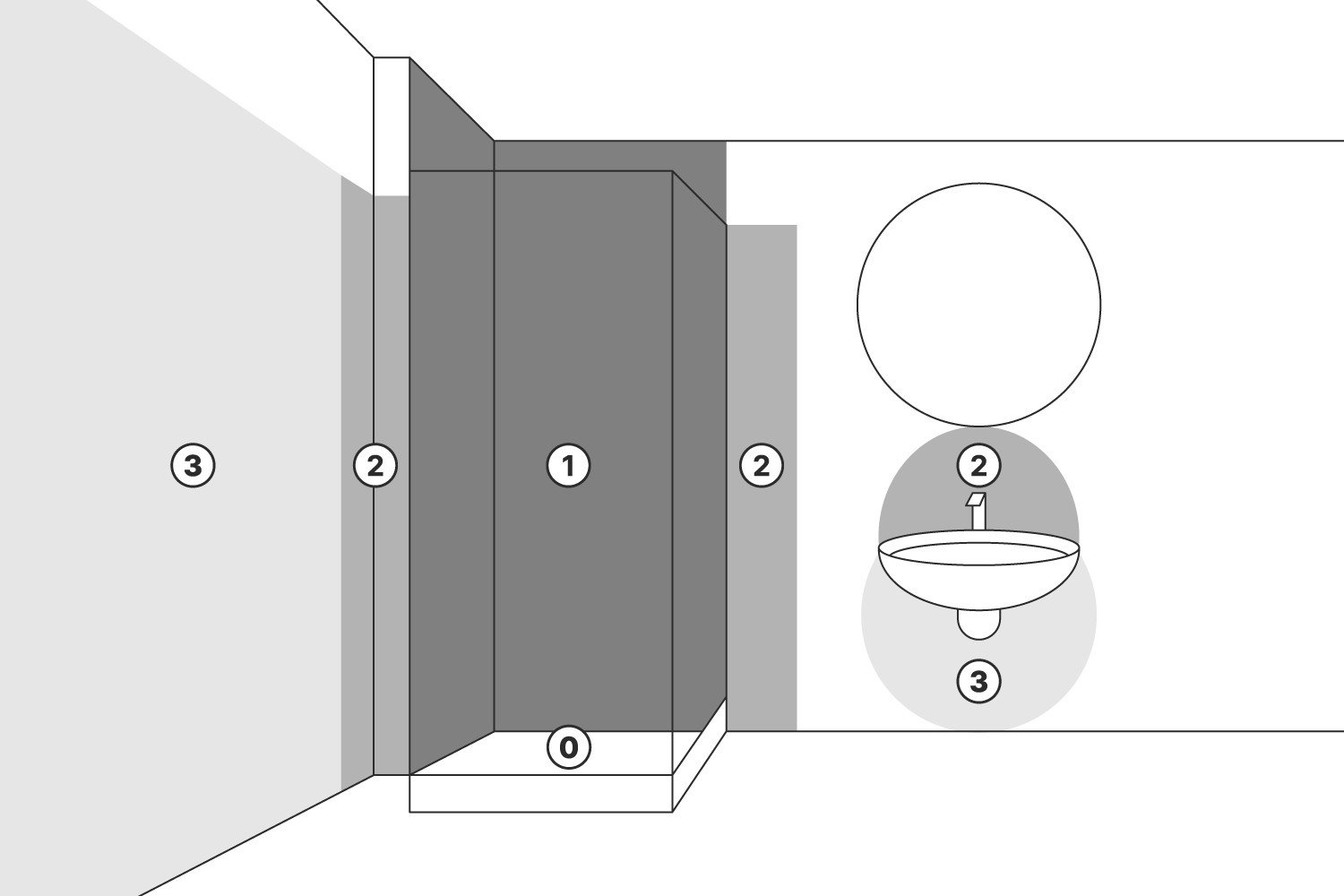 3

2

1

2

2

3

0