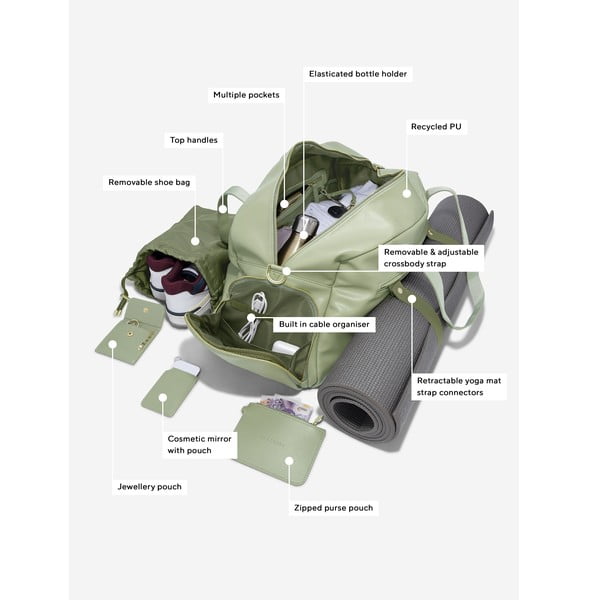 Elasticated bottle holder

Multiple pockets

Recycled PU

Top handles

Removable shoe bag

Removable & adjustable crossbody strap

Built in cable organiser

Retractable yoga mat strap connectors

Cosmetic mirror with pouch

Jewellery pouch

Zipped purse pouch