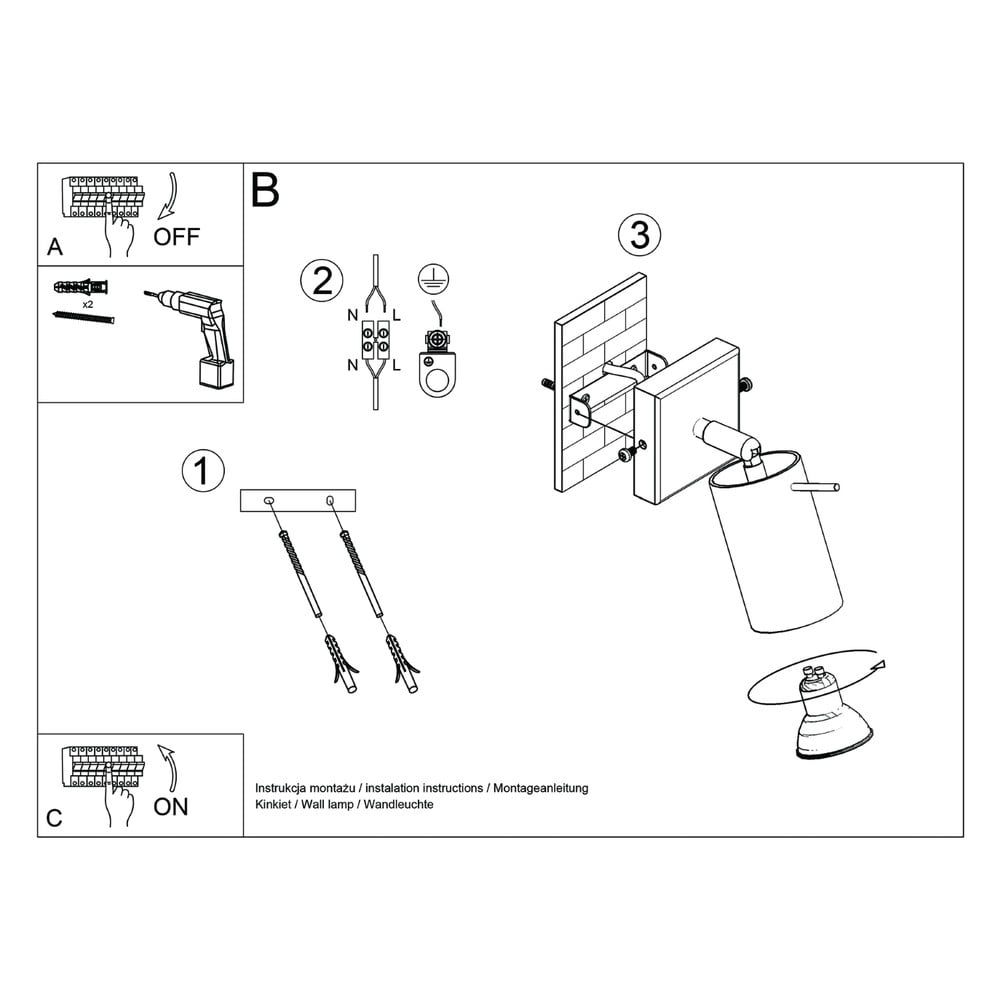 A
OFF

x2

B

2
N L
N L

3

1

C
ON

Instrukcja montażu / instalation instructions / Montageanleitung
Kinkiet / Wall lamp / Wandleuchte