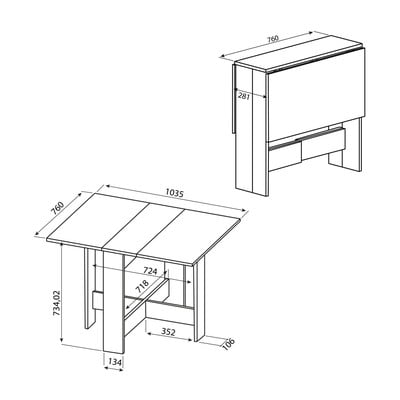 760
281
1035
760
724
718
734,02
352
106
134