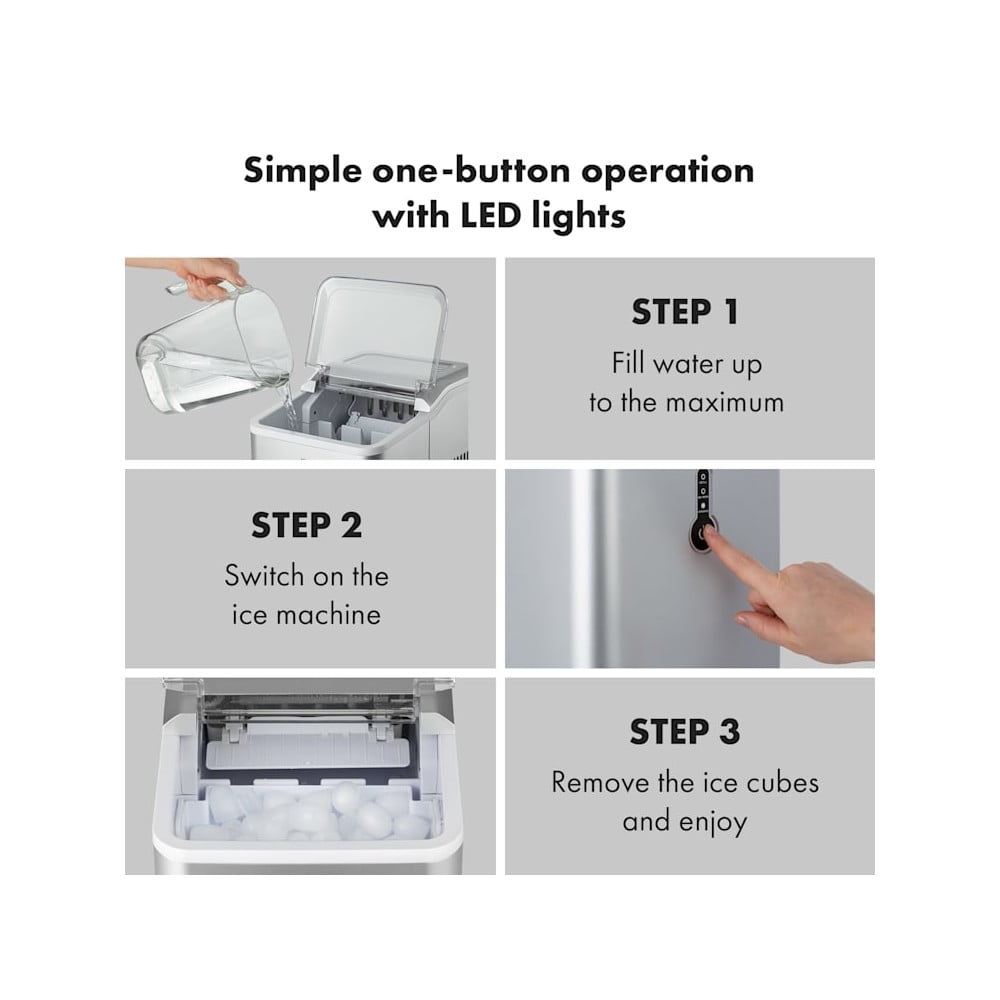 Simple one-button operation with LED lights

STEP 1
Fill water up to the maximum

STEP 2
Switch on the ice machine

STEP 3
Remove the ice cubes and enjoy