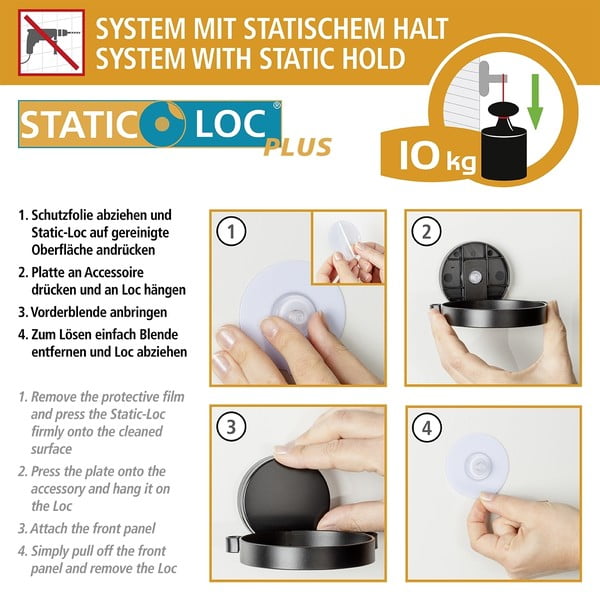 SYSTEM MIT STATISCHEM HALT
SYSTEM WITH STATIC HOLD

STATIC LOC®
PLUS

10 kg

1. Schutzfolie abziehen und Static-Loc auf gereinigte Oberfläche andrücken
2. Platte an Accessoire drücken und an Loc hängen
3. Vorderblende anbringen
4. Zum Lösen einfach Blende entfernen und Loc abziehen

1. Remove the protective film and press the Static-Loc firmly onto the cleaned surface
2. Press the plate onto the accessory and hang it on the Loc
3. Attach the front panel
4. Simply pull off the front panel and remove the Loc

1

2

3

4