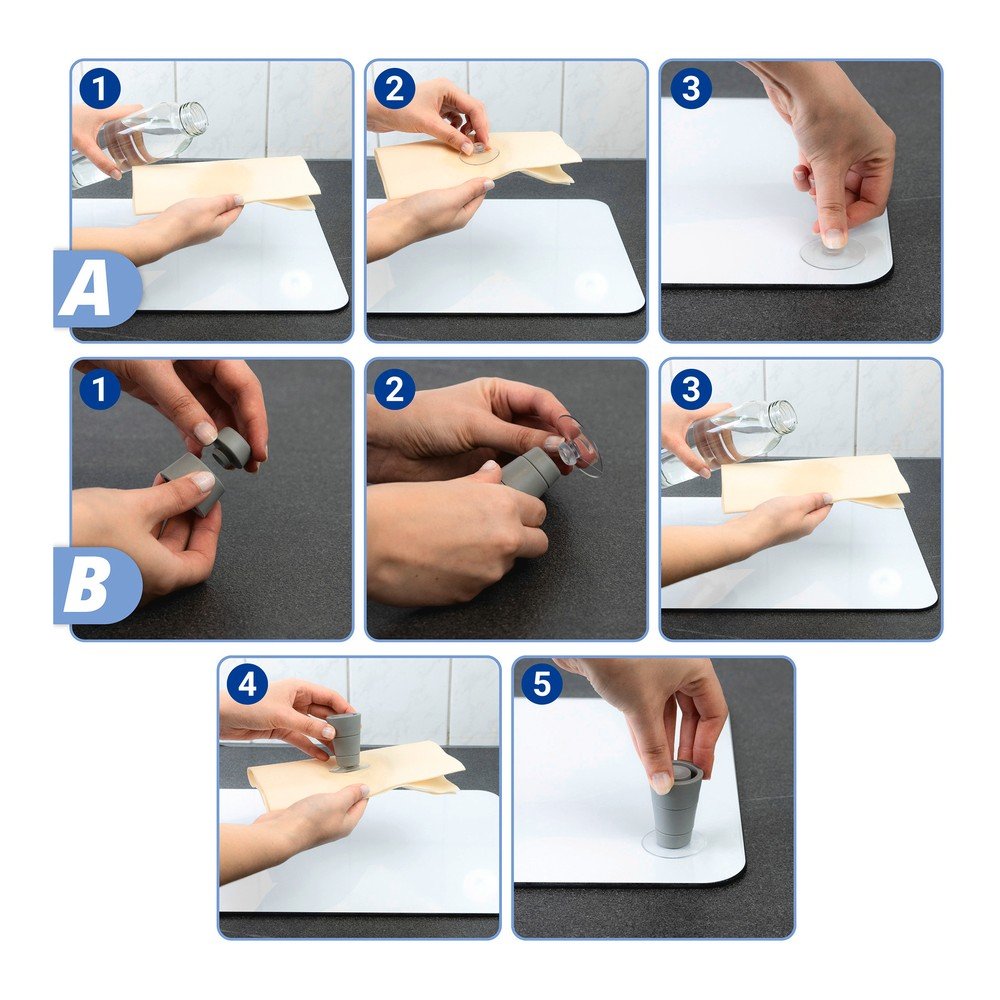 1 2 3

A

1 2 3

B

4 5