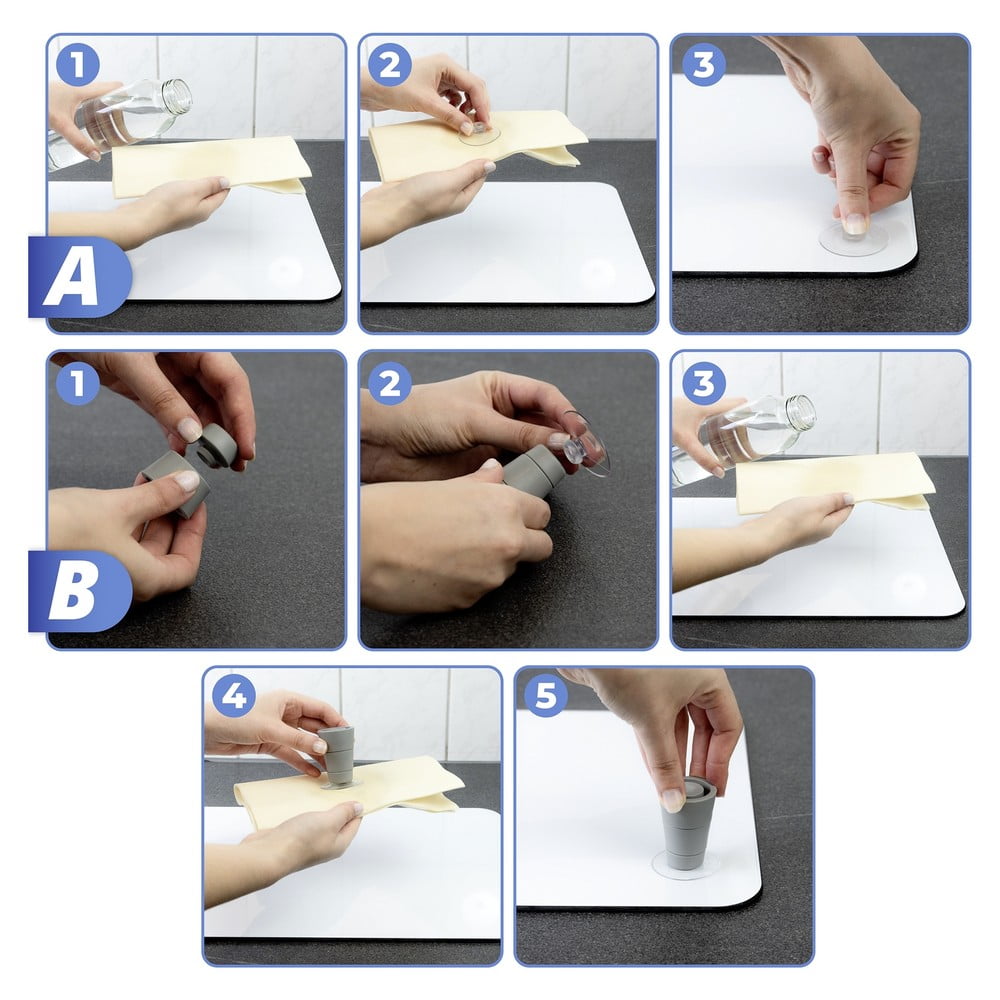 1
2
3
A
1
2
3
B
4
5